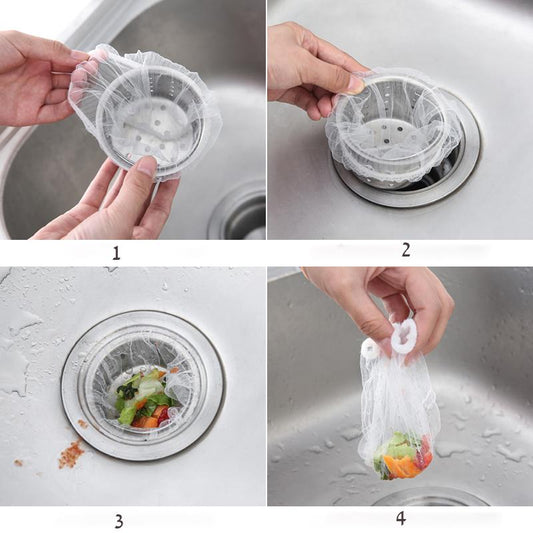 1

2

3

4