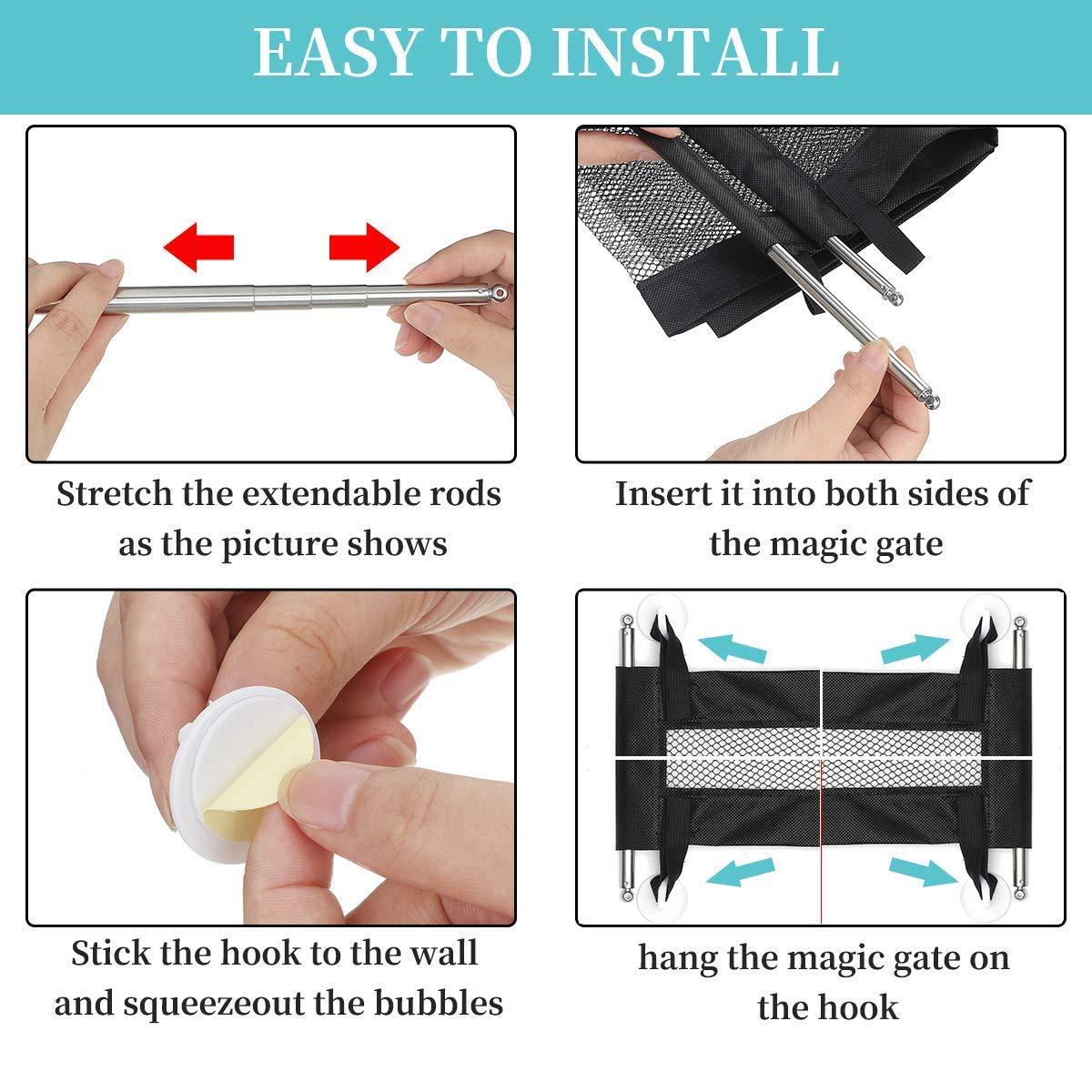 EASY TO INSTALL

Stretch the extendable rods as the picture shows

Insert it into both sides of the magic gate

Stick the hook to the wall and squeezeout the bubbles

hang the magic gate on the hook